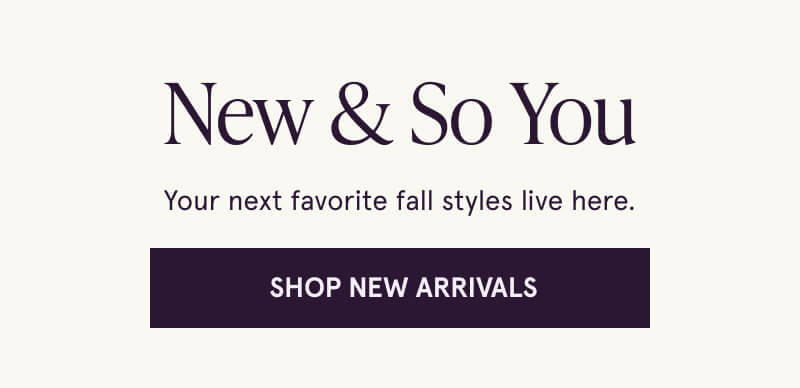 New & So You

Your next favorite fall styles live here.

SHOP NEW ARRIVALS