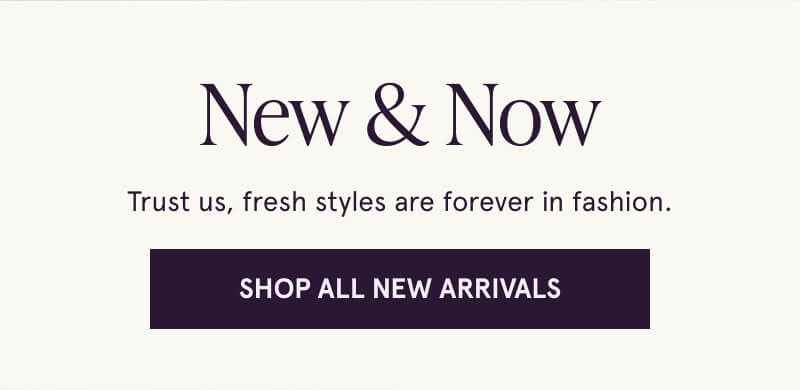 New & Now

Trust us, fresh styles are forever in fashion.

SHOP ALL NEW ARRIVALS