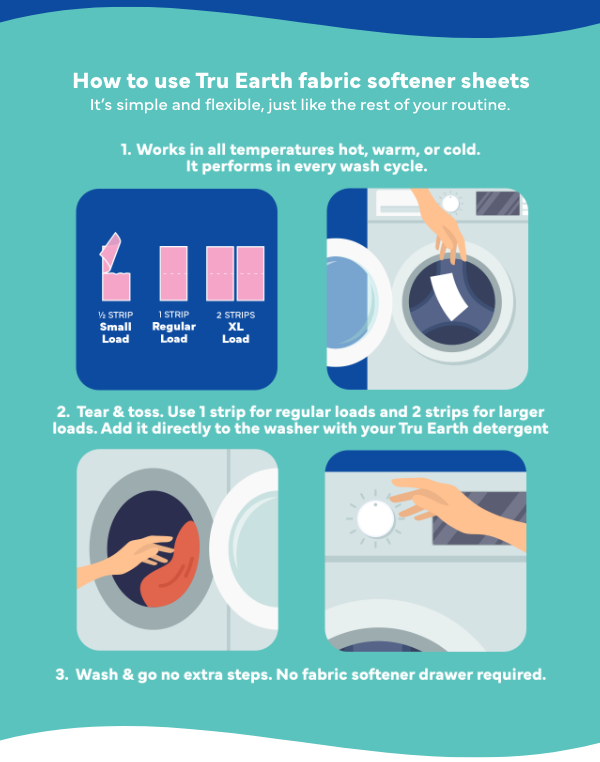 How to use Tru Earth fabric softener sheets
It's simple and flexible, just like the rest of your routine.

1. Works in all temperatures hot, warm, or cold. It performs in every wash cycle.

½ STRIP
Small Load

1 STRIP
Regular Load

2 STRIPS
XL Load

2. Tear & toss. Use 1 strip for regular loads and 2 strips for larger loads. Add it directly to the washer with your Tru Earth detergent

3. Wash & go no extra steps. No fabric softener drawer required.