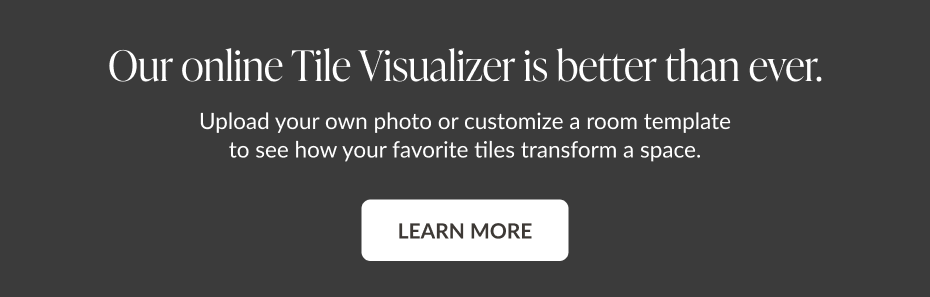 Our online Tile Visualizer is better than ever.

Upload your own photo or customize a room template to see how your favorite tiles transform a space.

LEARN MORE