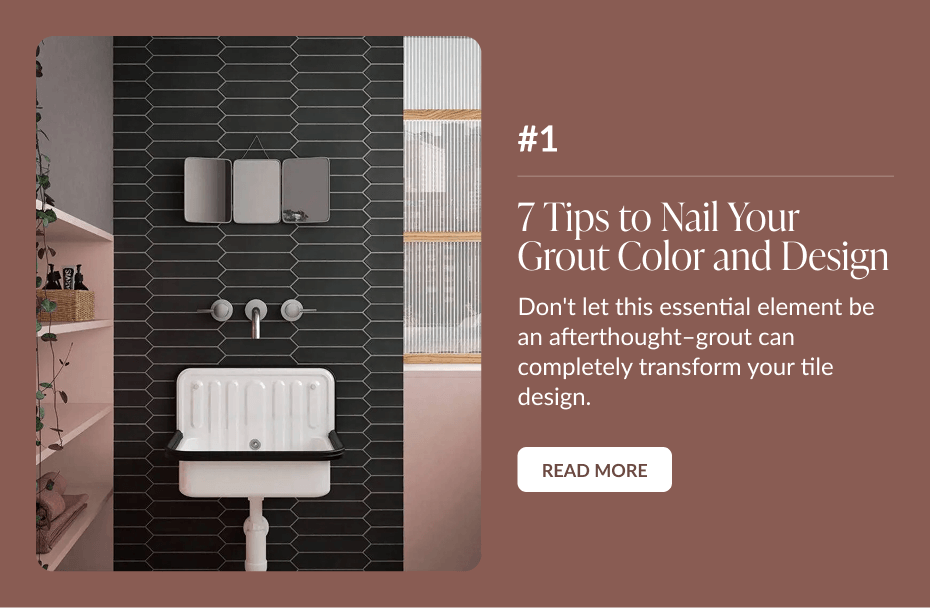 #1

7 Tips to Nail Your Grout Color and Design

Don't let this essential element be an afterthought–grout can completely transform your tile design.

READ MORE