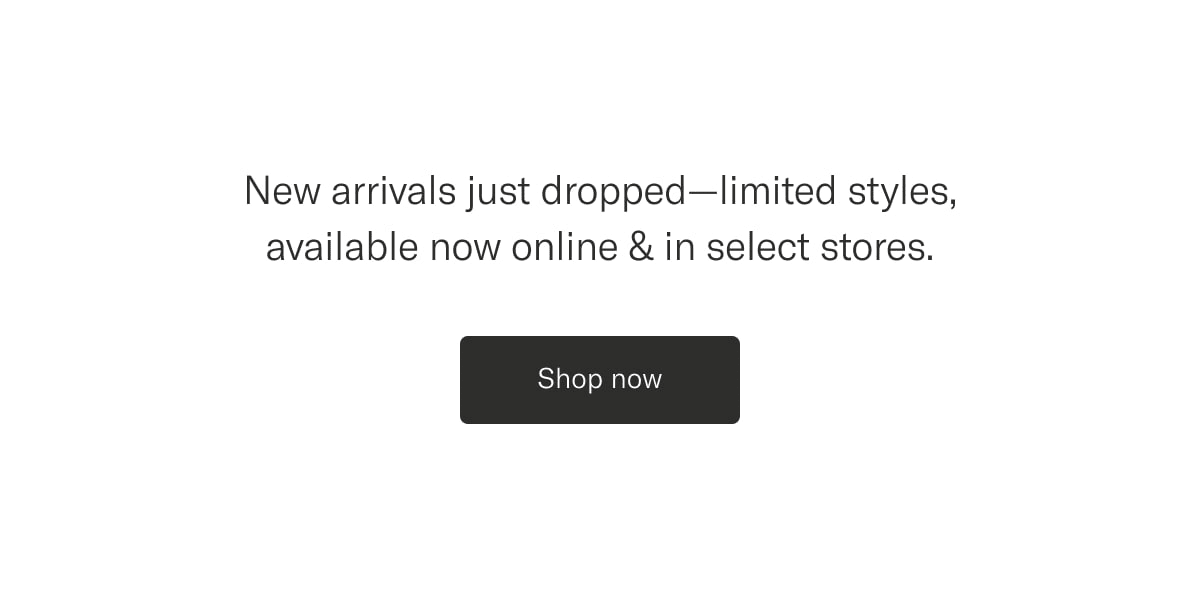 New arrivals just dropped—limited styles, available now online & in select stores.

Shop now