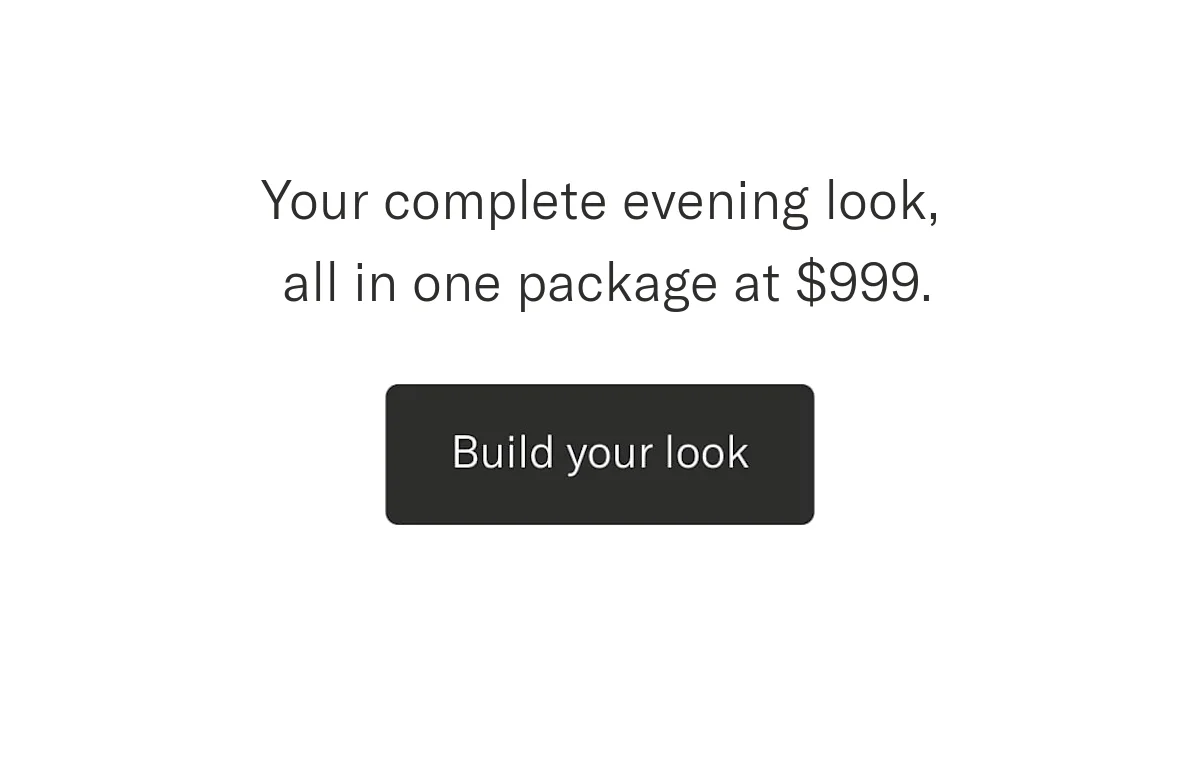 Your complete evening look, all in one package at \$999.

Build your look