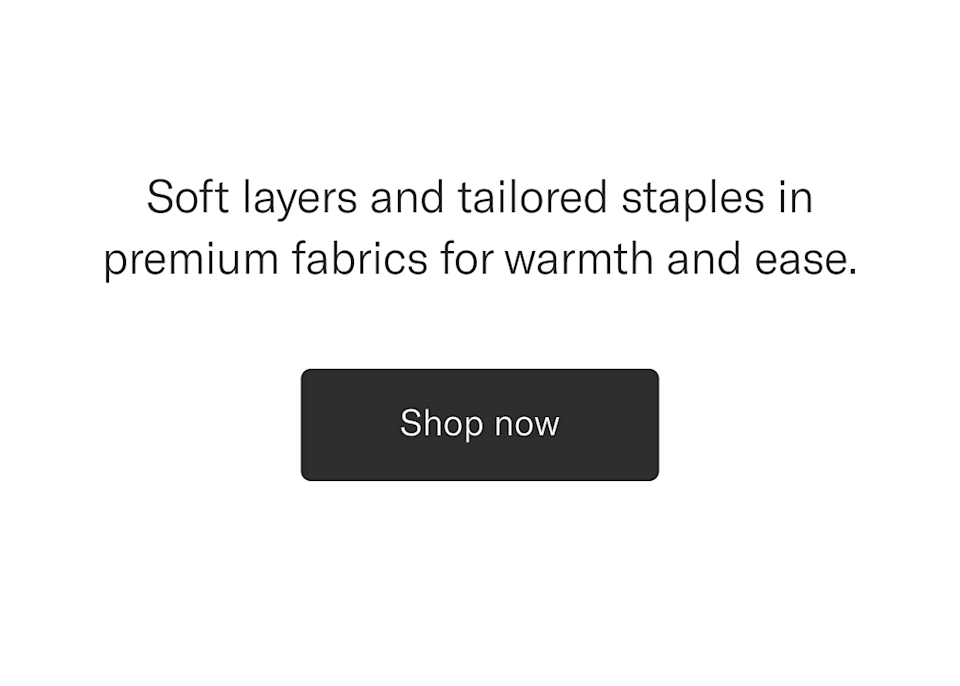 Soft layers and tailored staples in premium fabrics for warmth and ease.

Shop now