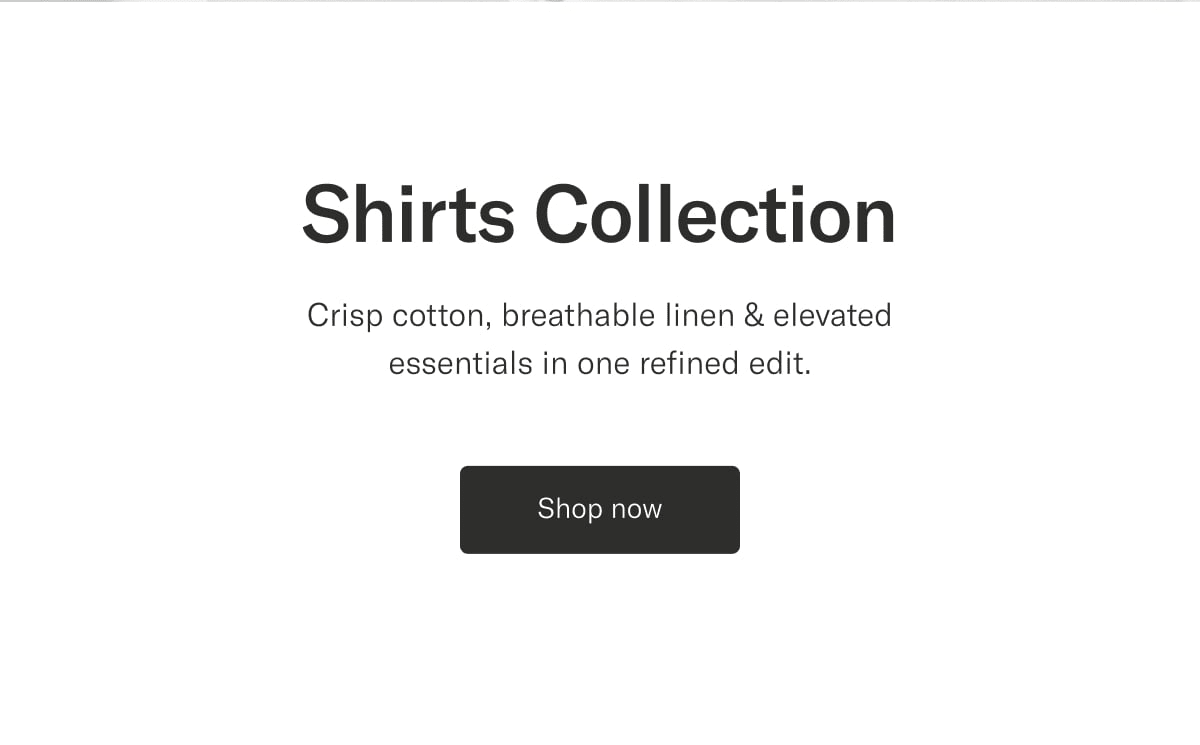 Shirts Collection

Crisp cotton, breathable linen & elevated essentials in one refined edit.

Shop now