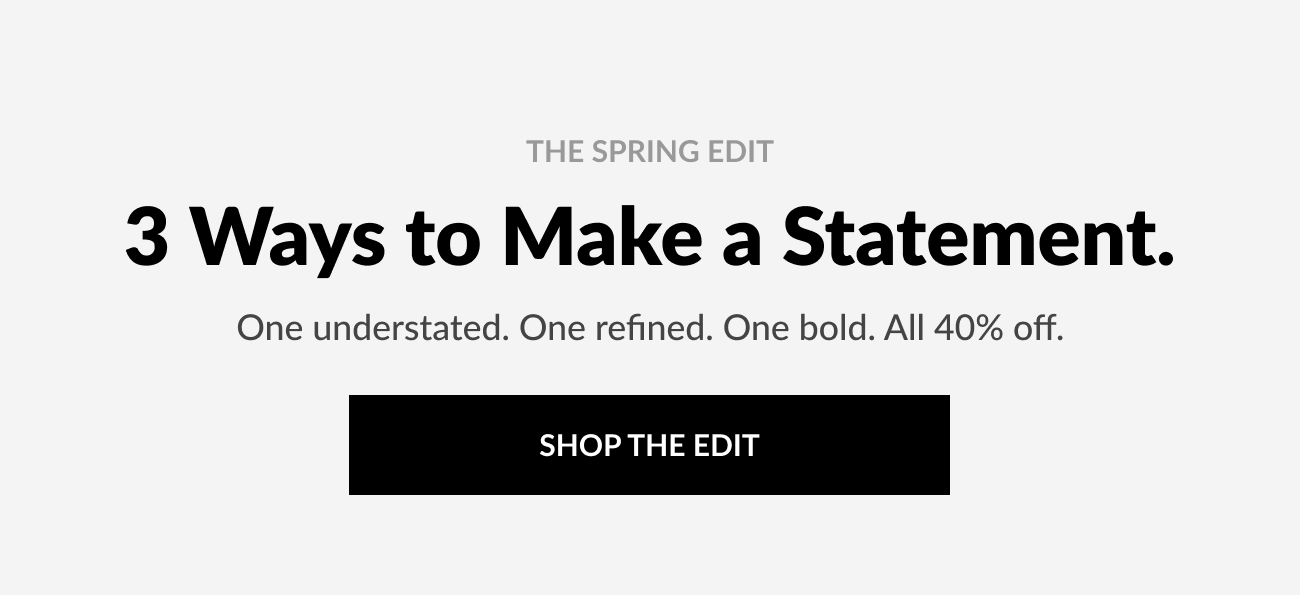 THE SPRING EDIT

3 Ways to Make a Statement.

One understated. One refined. One bold. All 40% off.

SHOP THE EDIT