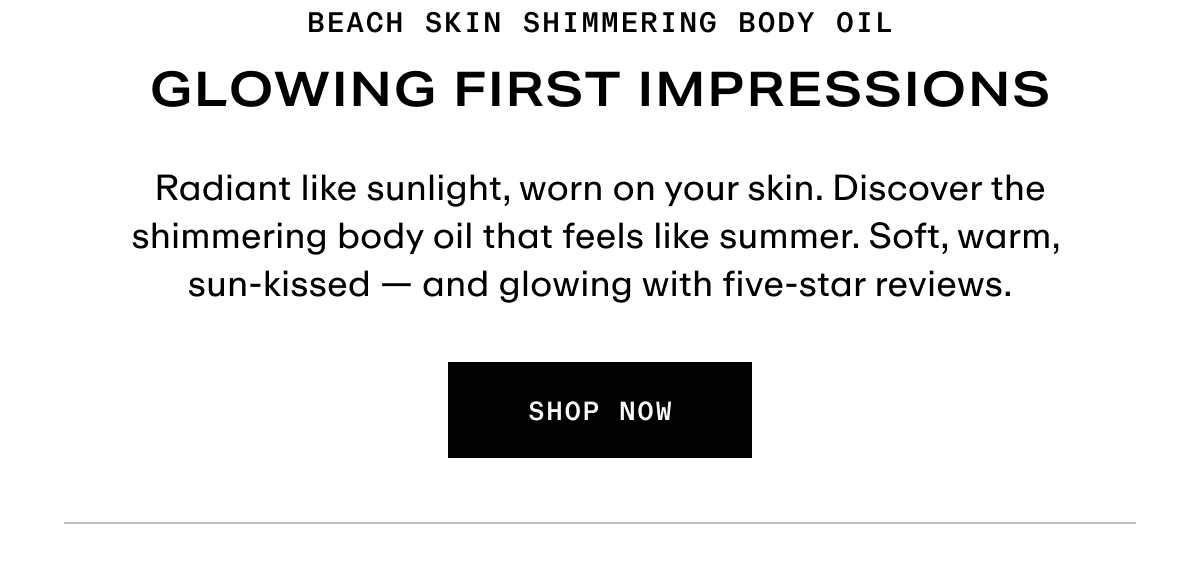 BEACH SKIN SHIMMERING BODY OIL

GLOWING FIRST IMPRESSIONS

Radiant like sunlight, worn on your skin. Discover the shimmering body oil that feels like summer. Soft, warm, sun-kissed — and glowing with five-star reviews.

SHOP NOW