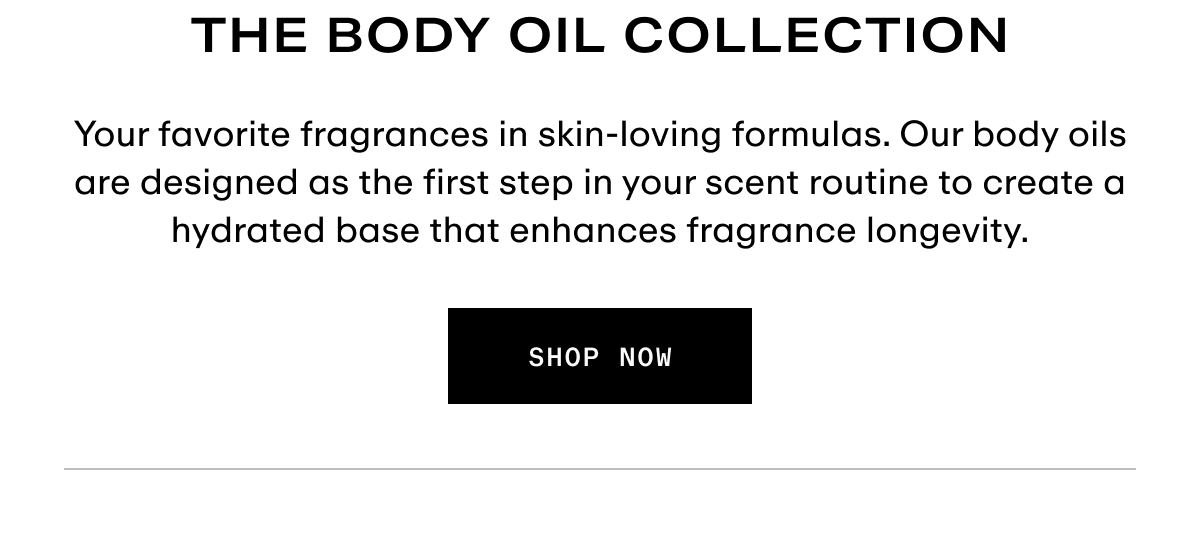 THE BODY OIL COLLECTION

Your favorite fragrances in skin-loving formulas. Our body oils are designed as the first step in your scent routine to create a hydrated base that enhances fragrance longevity.

SHOP NOW