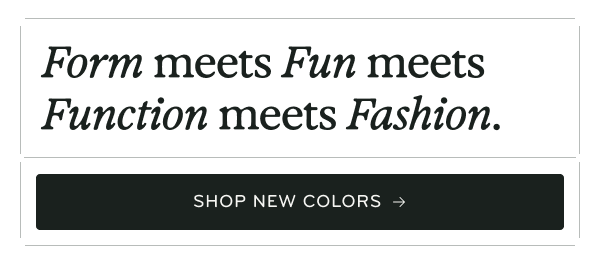 Form meets Fun meets Function meets Fashion.

SHOP NEW COLORS →