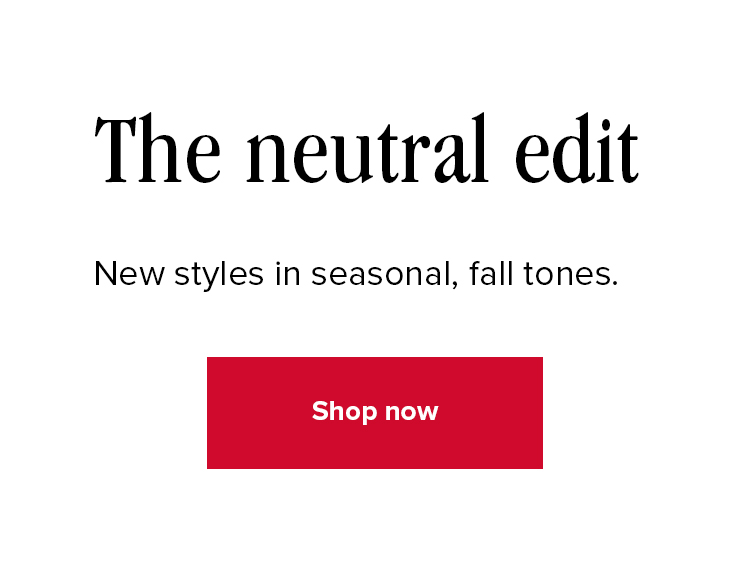 The neutral edit

New styles in seasonal, fall tones.

Shop now