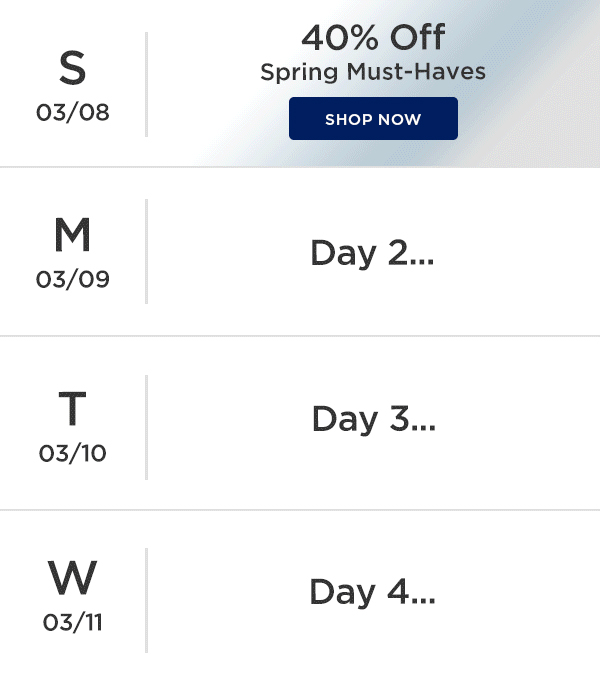 S
03/08

40% Off
Spring Must-Haves
SHOP NOW

M
03/09

Day 2...

T
03/10

Day 3...

W
03/11

Day 4...