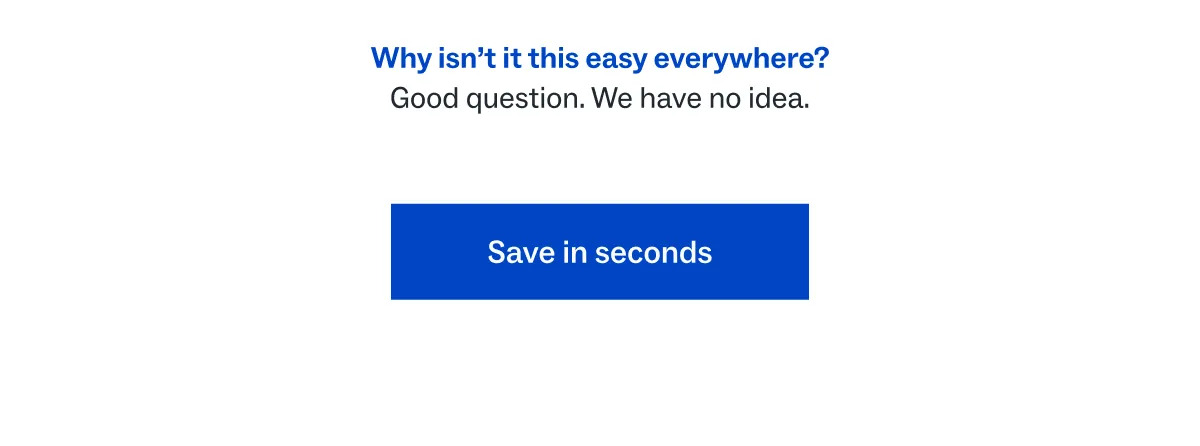 Why isn’t it this easy everywhere?
Good question. We have no idea.

Save in seconds