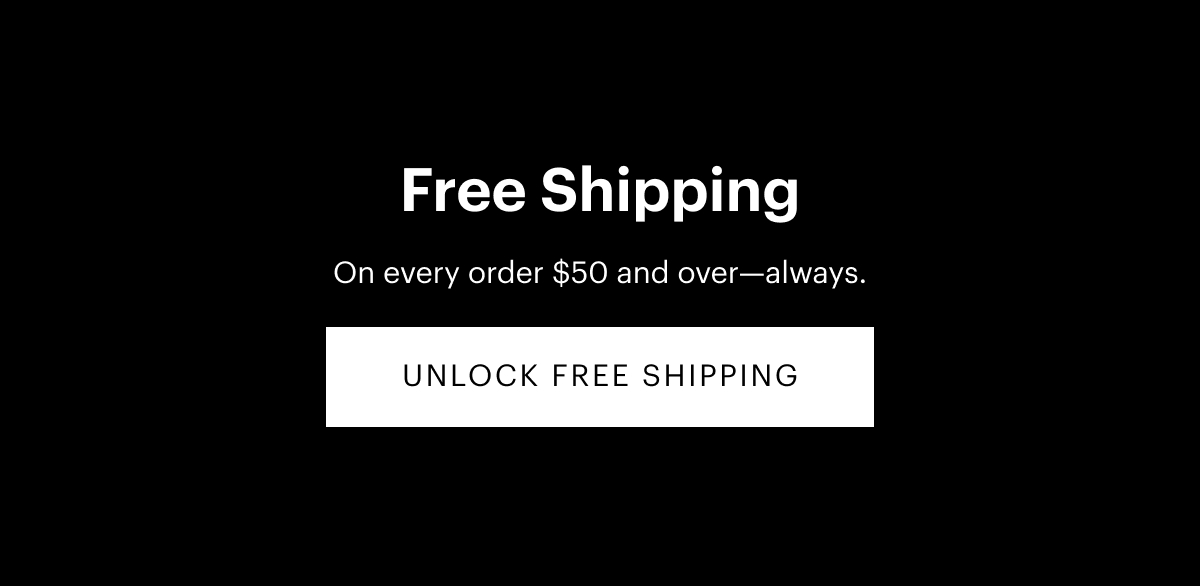 Free Shipping

On every order \$50 and over—always.

UNLOCK FREE SHIPPING