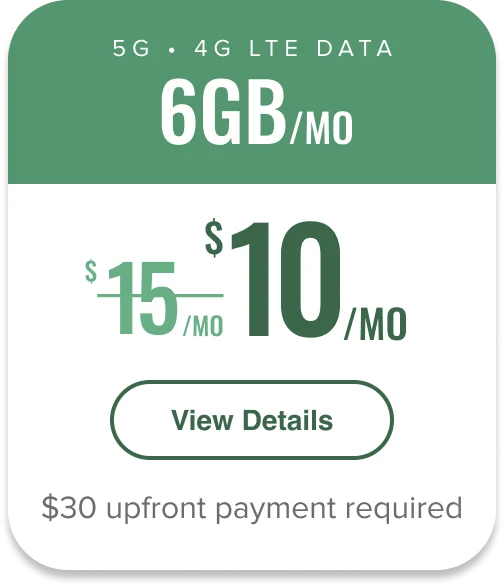 5G • 4G LTE DATA
6GB/MO

$15/MO $10/MO

View Details

$30 upfront payment required