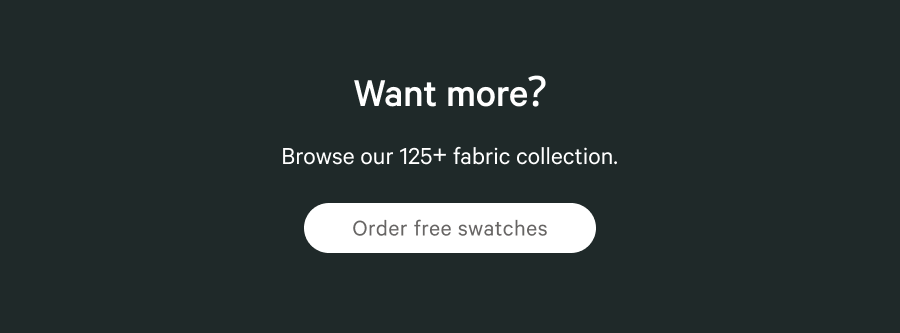 Want more?

Browse our 125+ fabric collection.

Order free swatches