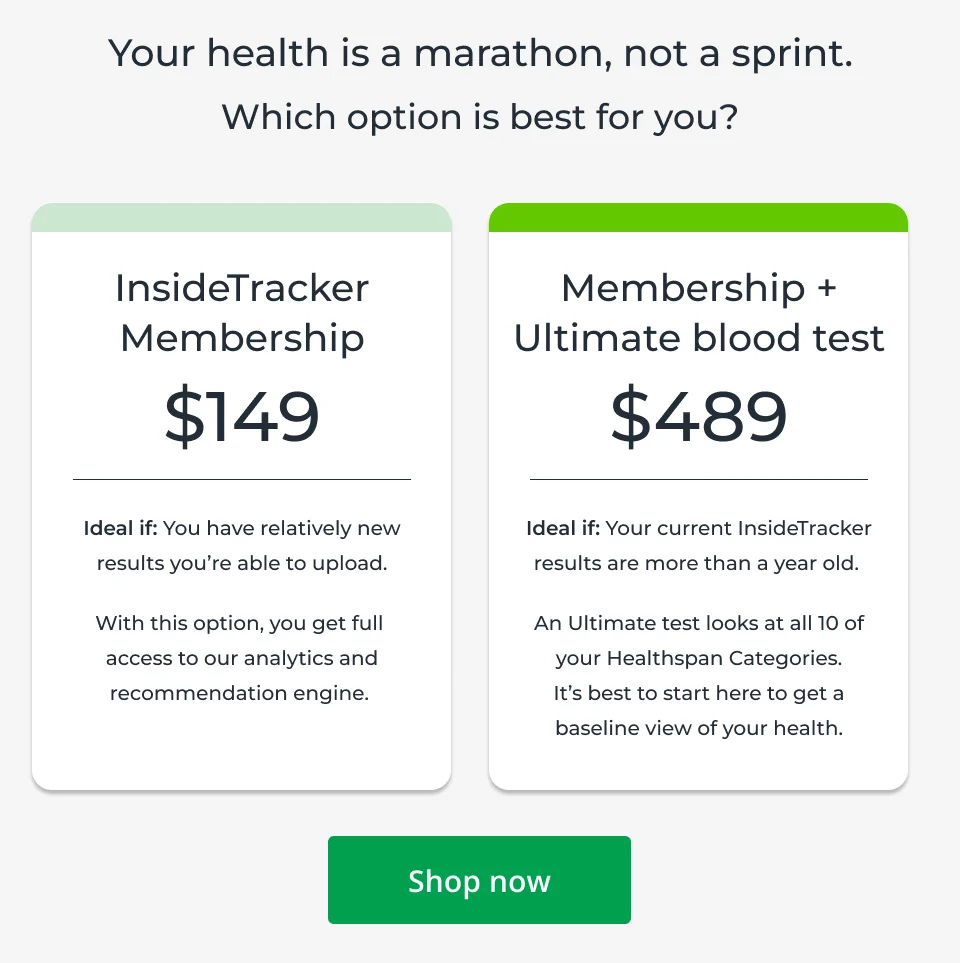 Your health is a marathon, not a sprint.

Which option is best for you?

InsideTracker Membership

$149

Ideal if: You have relatively new results you're able to upload.

With this option, you get full access to our analytics and recommendation engine.

Membership + Ultimate blood test

$489

Ideal if: Your current InsideTracker results are more than a year old.

An Ultimate test looks at all 10 of your Healthspan Categories. It's best to start here to get a baseline view of your health.

Shop now