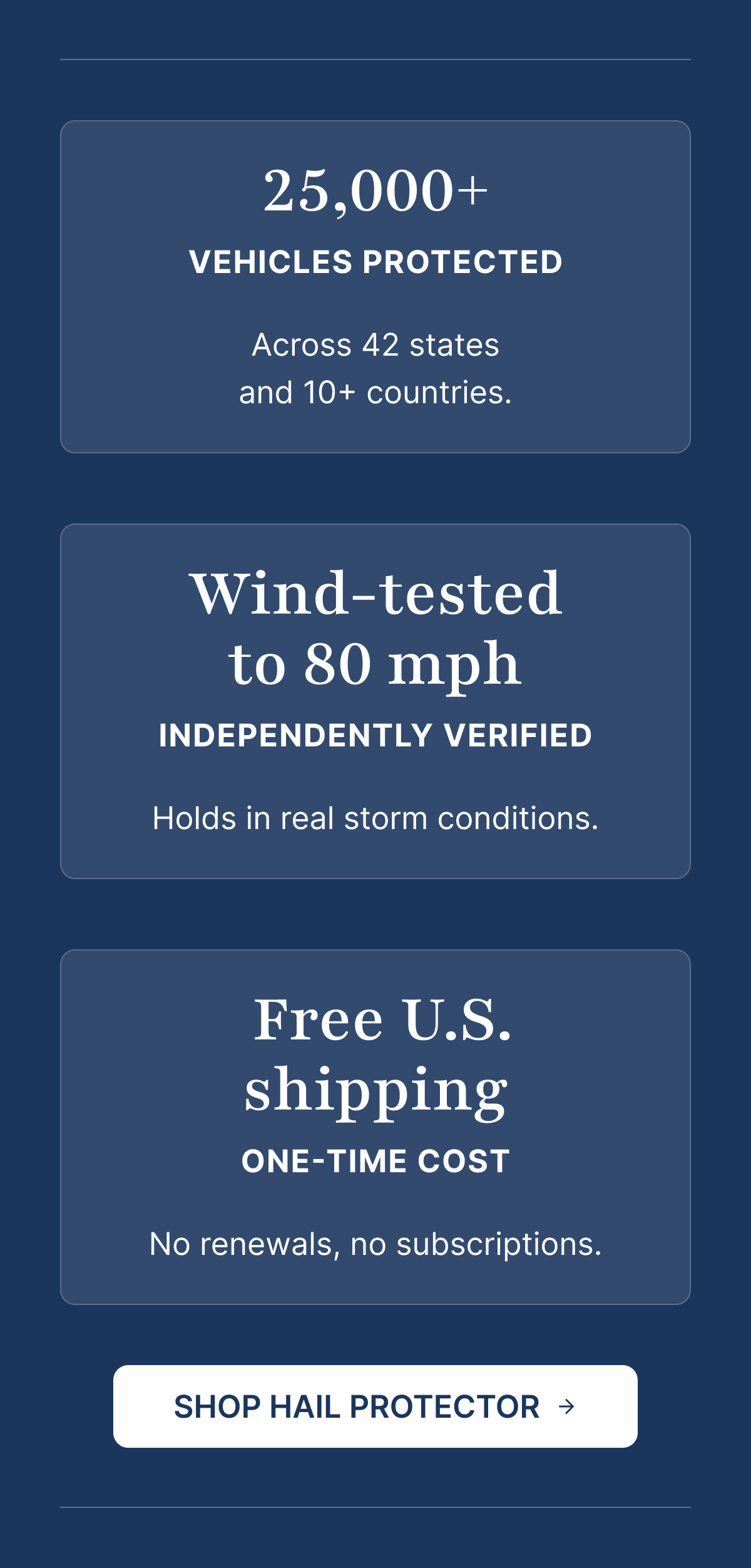 25,000+

VEHICLES PROTECTED

Across 42 states and 10+ countries.

Wind-tested to 80 mph

INDEPENDENTLY VERIFIED

Holds in real storm conditions.

Free U.S. shipping

ONE-TIME COST

No renewals, no subscriptions.

SHOP HAIL PROTECTOR →