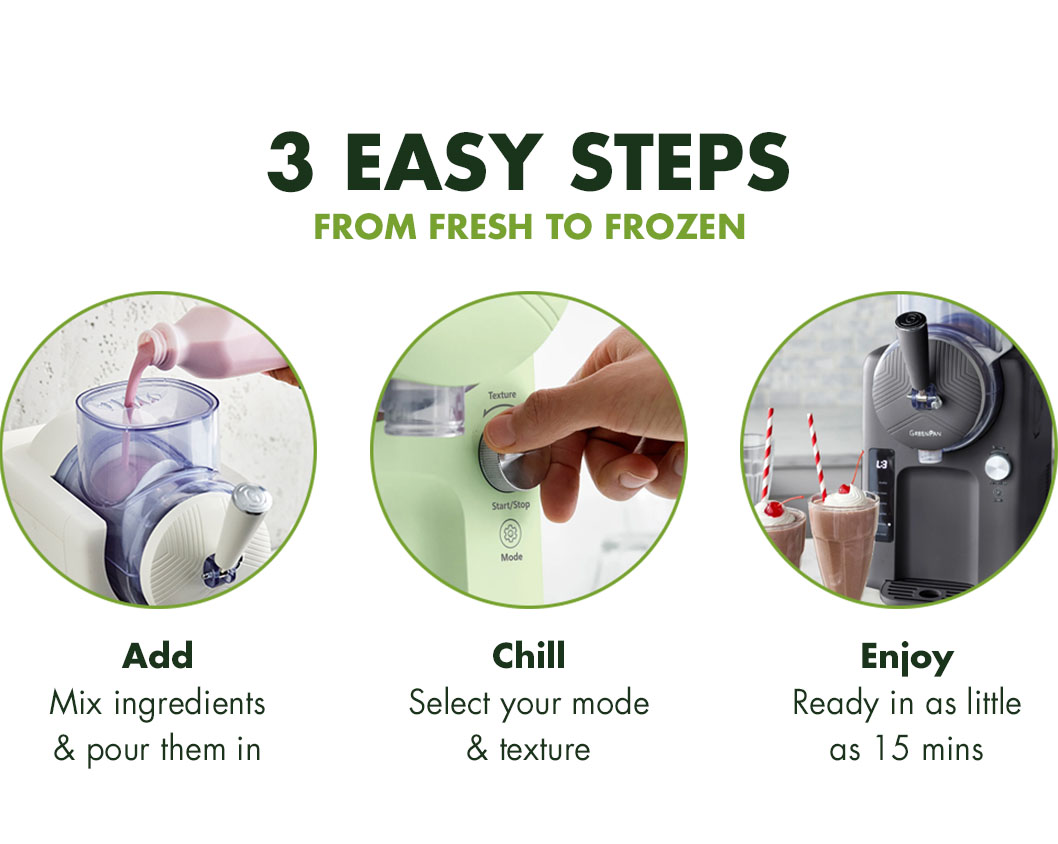 3 EASY STEPS
FROM FRESH TO FROZEN

Texture
Start/Stop
Mode

GREENPAN

Add
Mix ingredients & pour them in

Chill
Select your mode & texture

Enjoy
Ready in as little as 15 mins