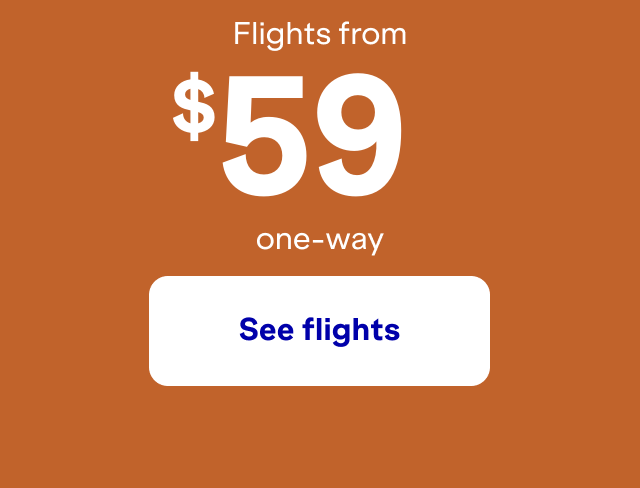 Flights from

$59

one-way

See flights