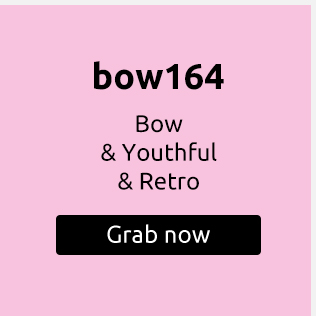 bow164

Bow
& Youthful
& Retro

Grab now