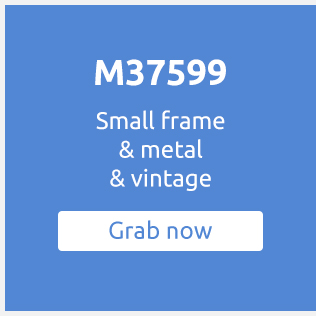 M37599

Small frame
& metal
& vintage

Grab now