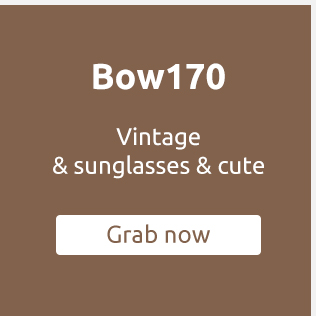 Bow170

Vintage
& sunglasses & cute

Grab now