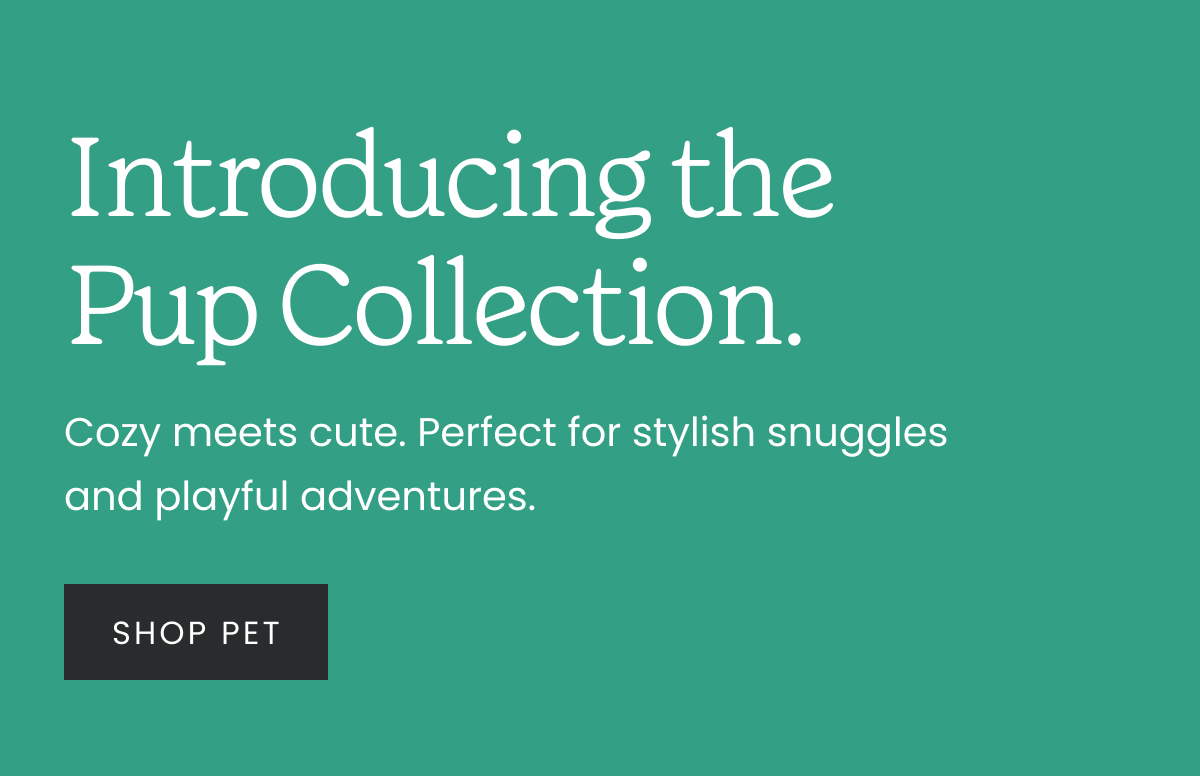 Introducing the Pup Collection.

Cozy meets cute. Perfect for stylish snuggles and playful adventures.

SHOP PET