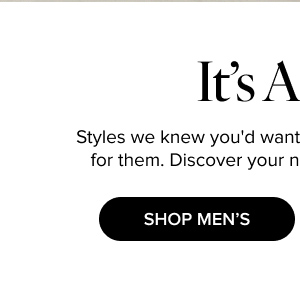 It's A

Styles we knew you'd want for them. Discover your n

SHOP MEN'S