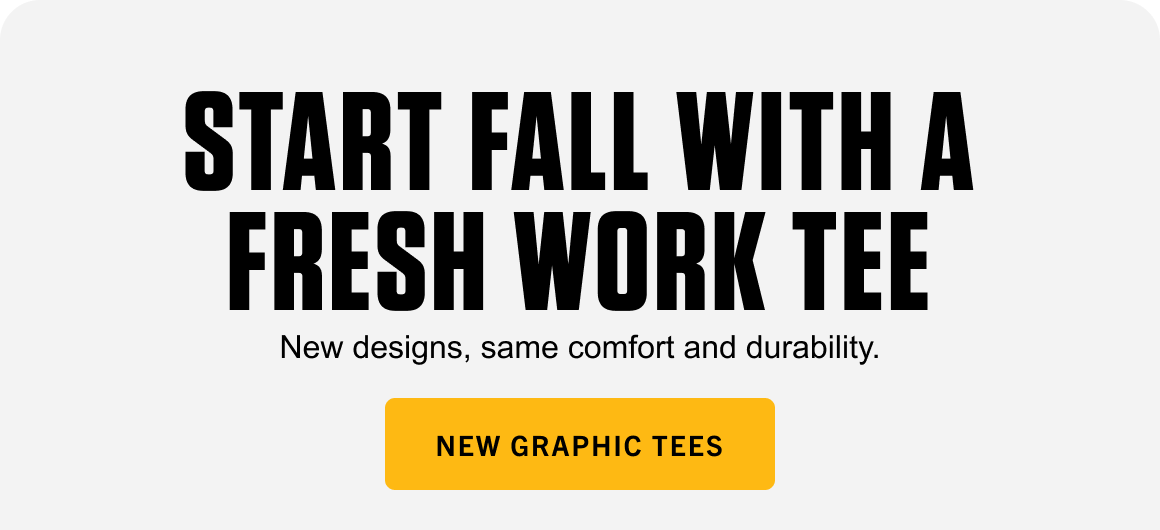 START FALL WITH A FRESH WORK TEE

New designs, same comfort and durability.

NEW GRAPHIC TEES