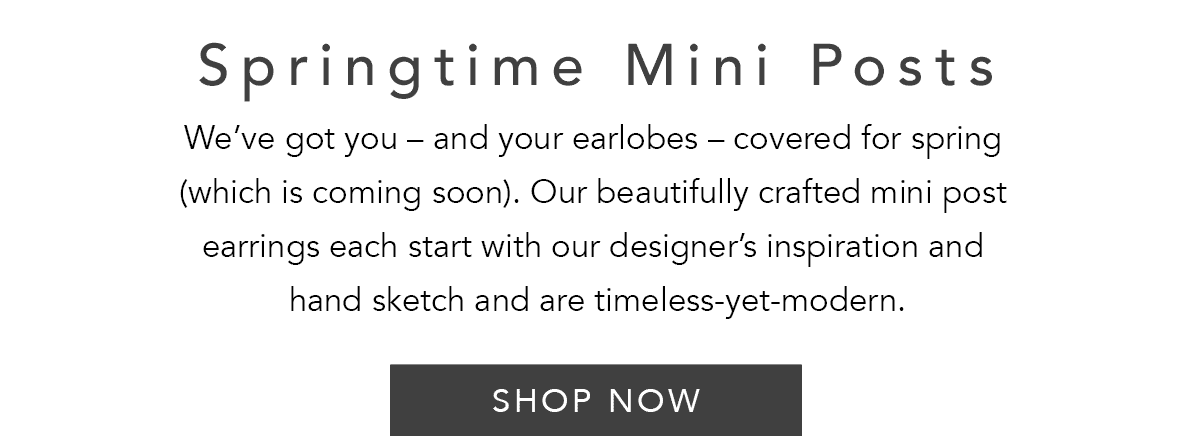 Springtime Mini Posts

We’ve got you – and your earlobes – covered for spring (which is coming soon). Our beautifully crafted mini post earrings each start with our designer’s inspiration and hand sketch and are timeless-yet-modern.

SHOP NOW