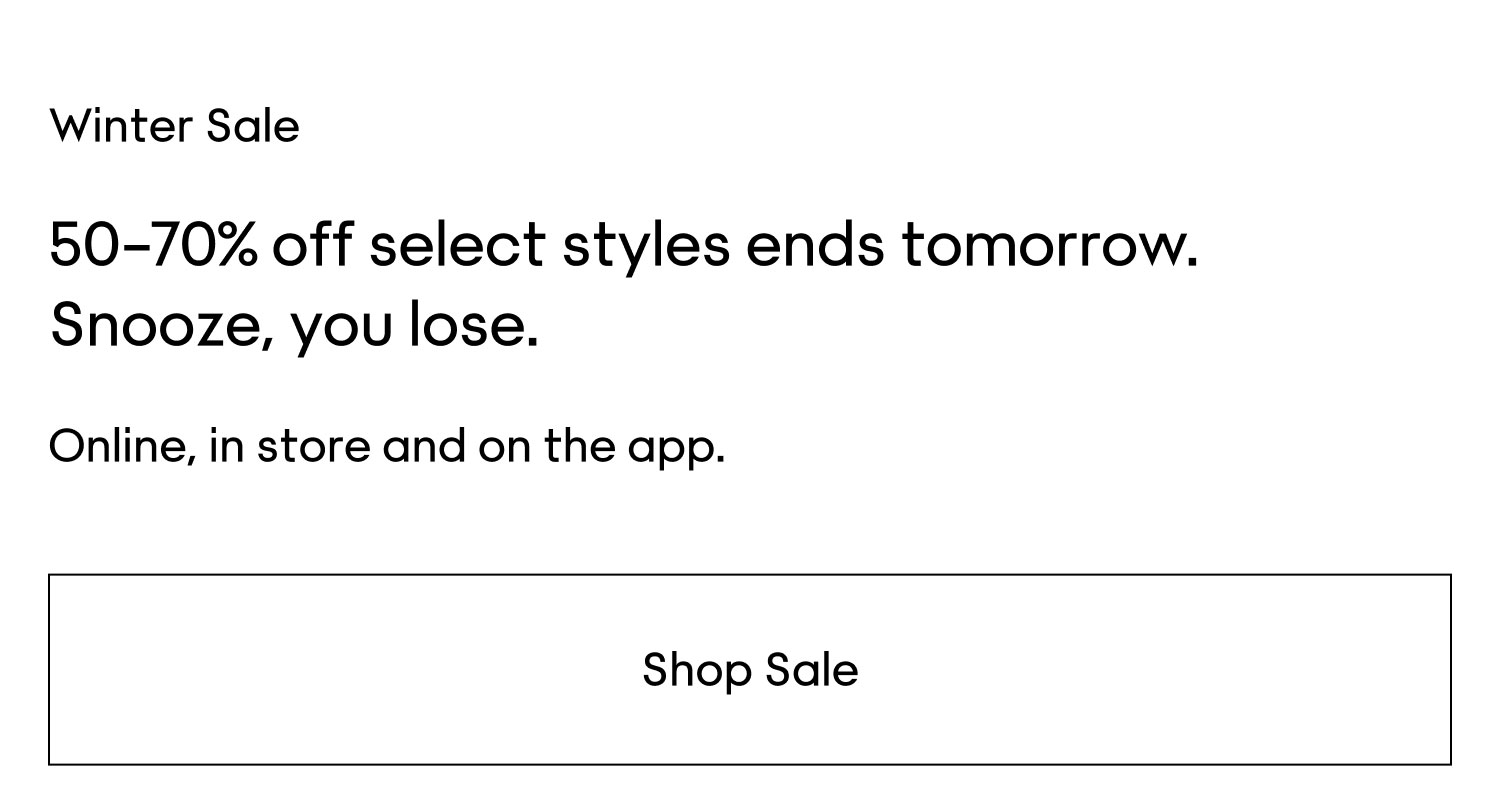 Winter Sale

50–70% off select styles ends tomorrow. Snooze, you lose.

Online, in store and on the app.

Shop Sale